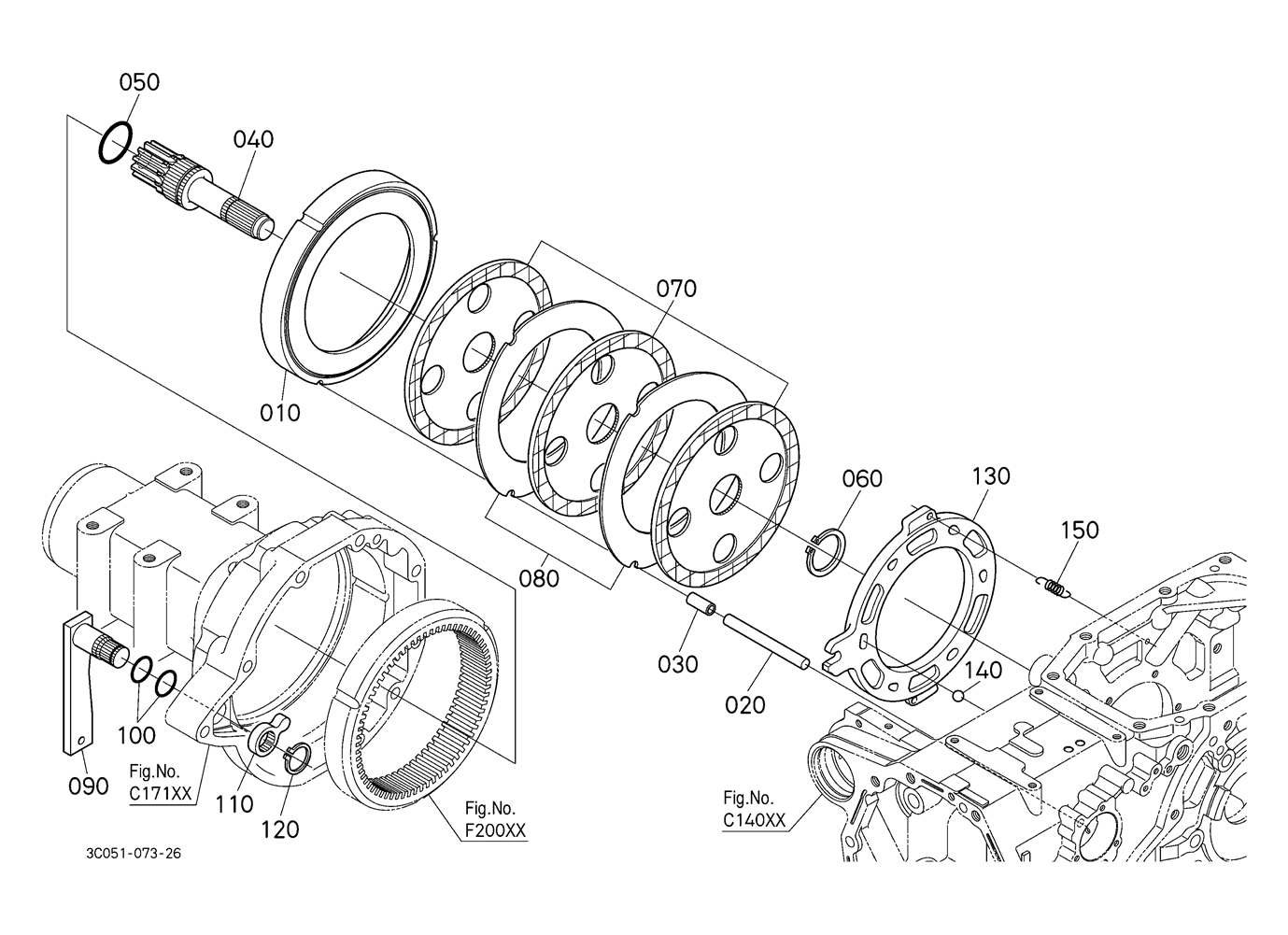 050
040
070
010
060
130
150
080
030
020
140
100
090
Fig.No.
C171XX
110
120
Fig.No.
F200XX
Fig.No.
C140XX
3C051-073-26